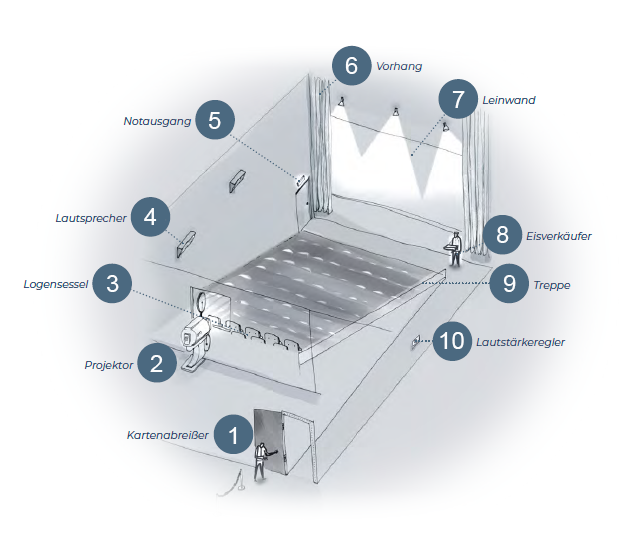 6 Vorhang

7 Leinwand

Notausgang 5

Lautsprecher 4

8 Eisverkäufer

Logensessel 3

9 Treppe

10 Lautstärkeregler

Projektor 2

Kartenabreißer 1